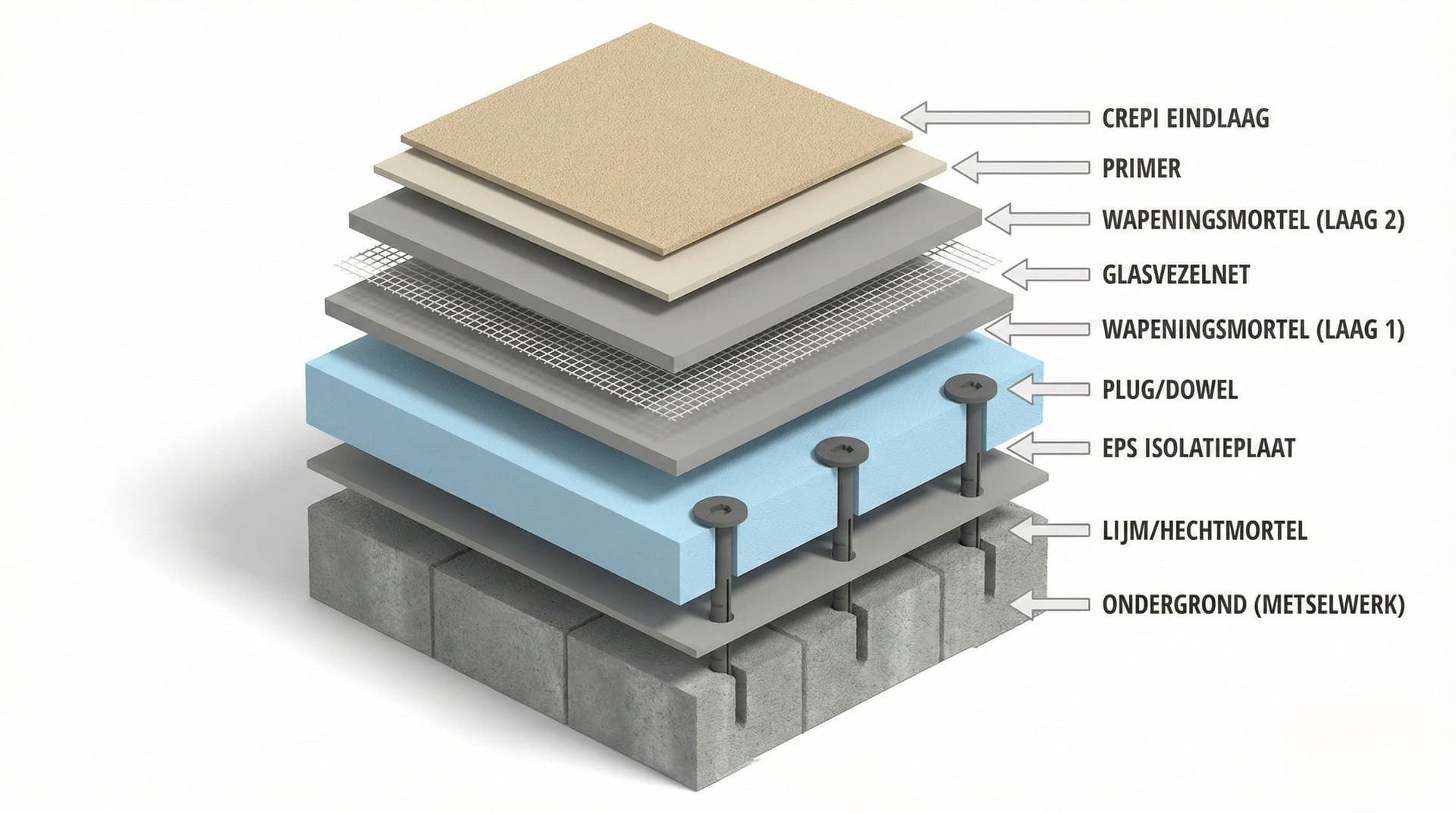 CREPI EINDLAAG
PRIMER
WAPENINGSMORTEL (LAAG 2)
GLASVEZELNET
WAPENINGSMORTEL (LAAG 1)
PLUG/DOWEL
EPS ISOLATIEPLAAT
LIJM/HECHTMORTEL
ONDERGROND (METSELWERK)